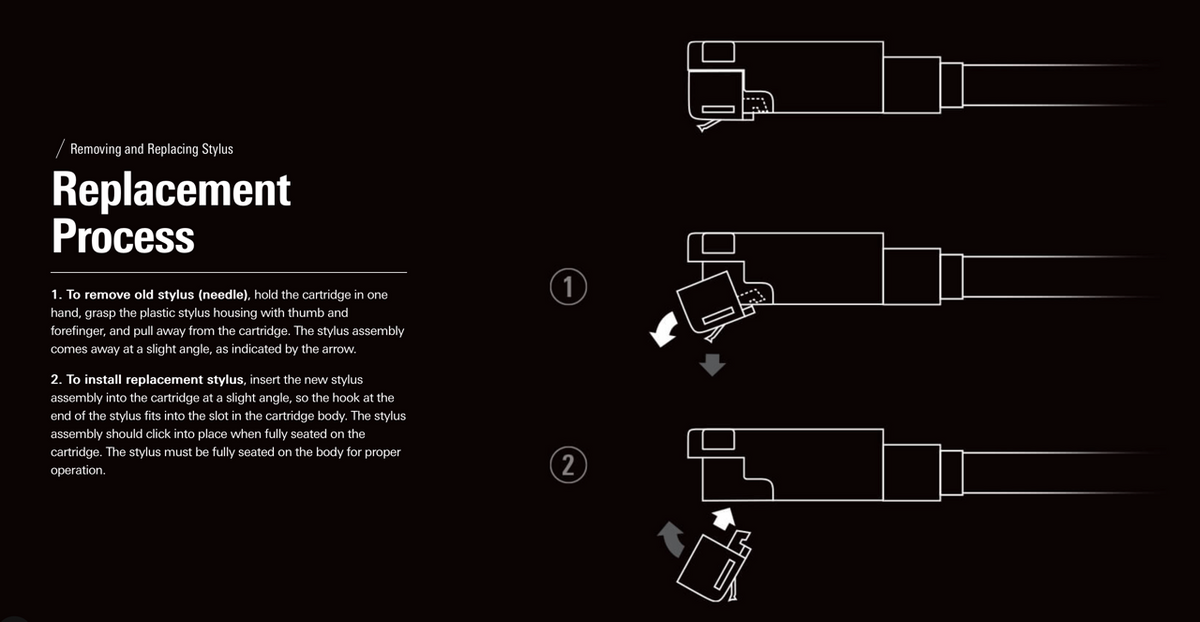 / Removing and Replacing Stylus

Replacement Process

1. To remove old stylus (needle), hold the cartridge in one hand, grasp the plastic stylus housing with thumb and forefinger, and pull away from the cartridge. The stylus assembly comes away at a slight angle, as indicated by the arrow.

2. To install replacement stylus, insert the new stylus assembly into the cartridge at a slight angle, so the hook at the end of the stylus fits into the slot in the cartridge body. The stylus assembly should click into place when fully seated on the cartridge. The stylus must be fully seated on the body for proper operation.

1

2